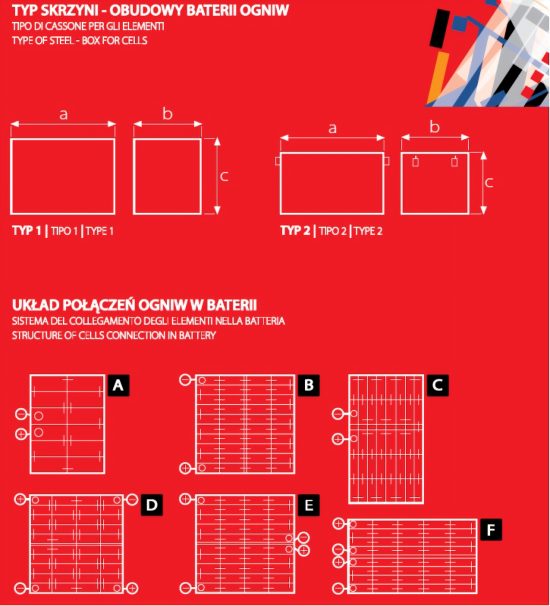 TYP SKRZYNI - OBUDOWY BATERII OGNIW
TIPO DI CASSONE PER GLI ELEMENTI
TYPE OF STEEL - BOX FOR CELLS

a
b
c
TYP 1 | TIPO 1 | TYPE 1

a
b
c
TYP 2 | TIPO 2 | TYPE 2

UKŁAD POŁĄCZEŃ OGNIW W BATERII
SISTEMA DEL COLLEGAMENTO DEGLI ELEMENTI NELLA BATTERIA
STRUCTURE OF CELLS CONNECTION IN BATTERY

A
B
C
D
E
F